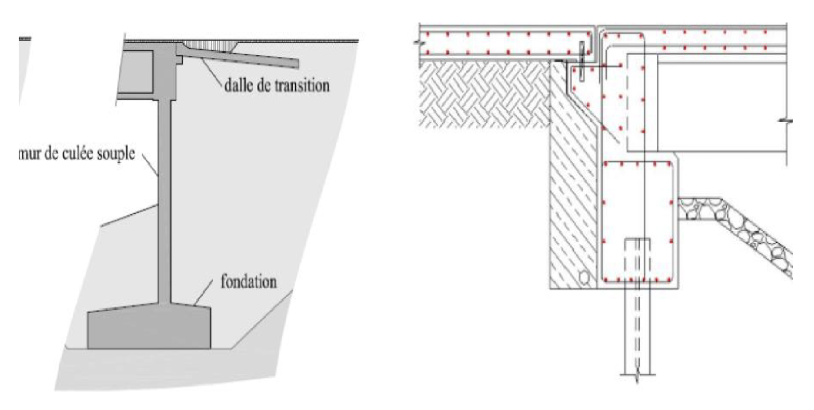 dalle de transition

mur de culée souple

fondation